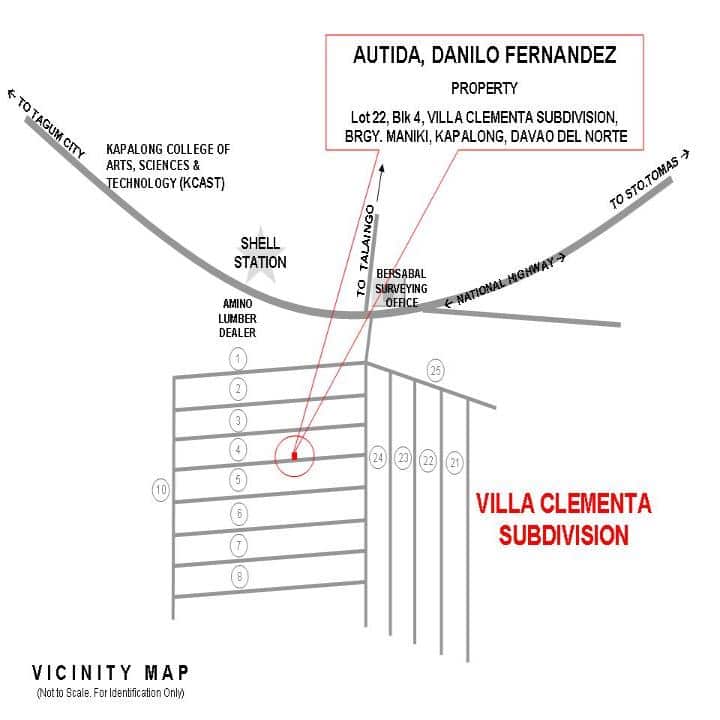 AUTIDA, DANILO FERNANDEZ
PROPERTY
Lot 22, Blk 4, VILLA CLEMENTA SUBDIVISION, BRGY. MANIKI, KAPALONG, DAVAO DEL NORTE

← TO TAGUM CITY

KAPALONG COLLEGE OF ARTS, SCIENCES & TECHNOLOGY (KCAST)

TO STO.TOMAS →

SHELL STATION

TO TALAINGO

BERSABAL SURVEYING OFFICE

← NATIONAL HIGHWAY →

AMINO LUMBER DEALER

1
2
3
4
5
6
7
8
10
25
24
23
22
21

VILLA CLEMENTA SUBDIVISION

VICINITY MAP
(Not to Scale. For Identification Only)